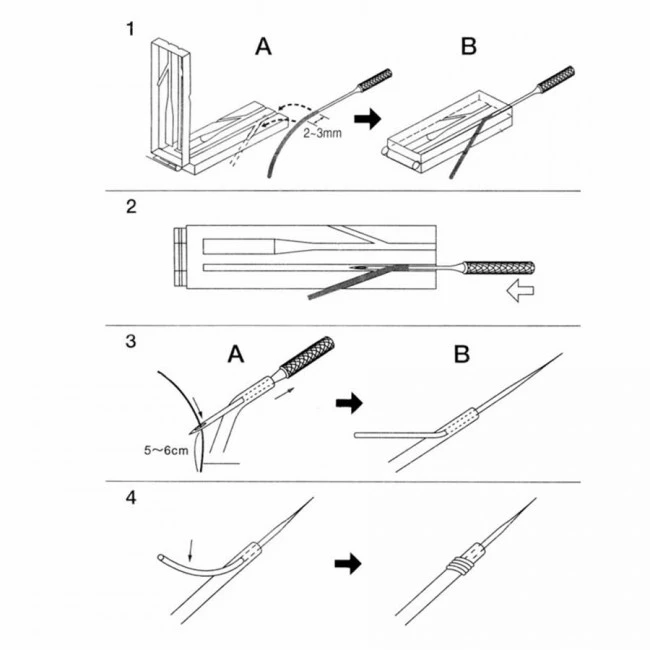 1

A

B

2~3mm

2

3

A

B

5~6cm

4